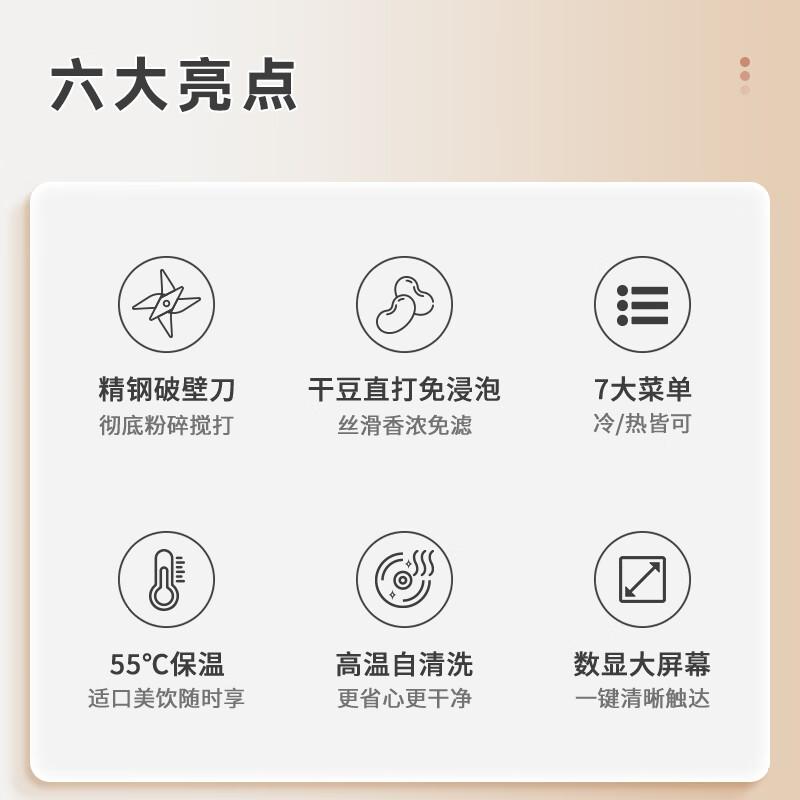 六大亮点

精钢破壁刀
彻底粉碎搅打

干豆直打免浸泡
丝滑香浓免滤

7大菜单
冷/热皆可

55°C保温
适口美饮随时享

高温自清洗
更省心更干净

数显大屏幕
一键清晰触达