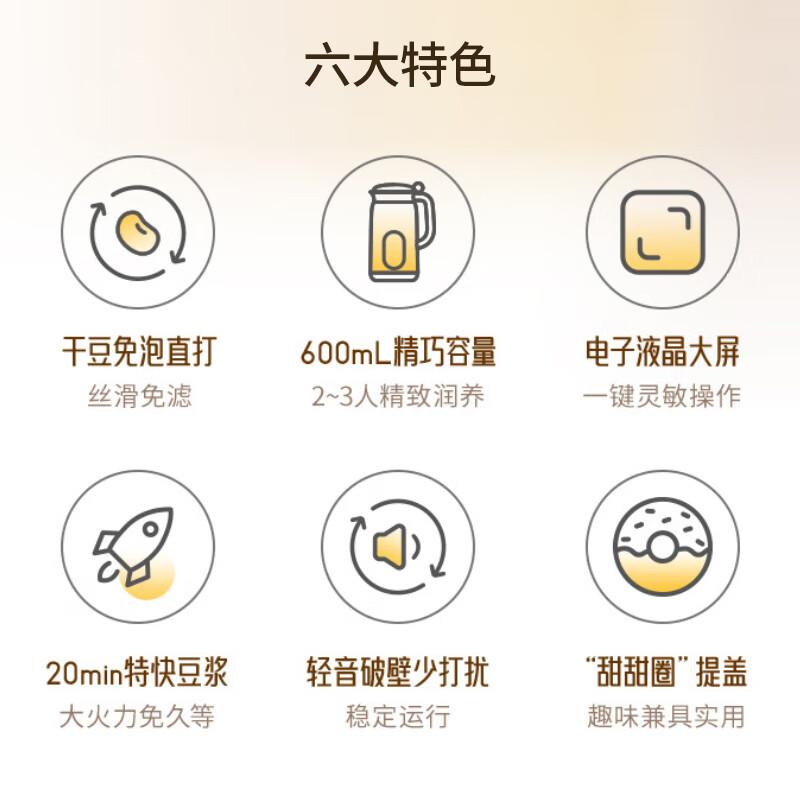 六大特色

干豆免泡直打
丝滑免滤

600mL精巧容量
2~3人精致润养

电子液晶大屏
一键灵敏操作

20min特快豆浆
大火力免久等

轻音破壁少打扰
稳定运行

“甜甜圈”提盖
趣味兼具实用