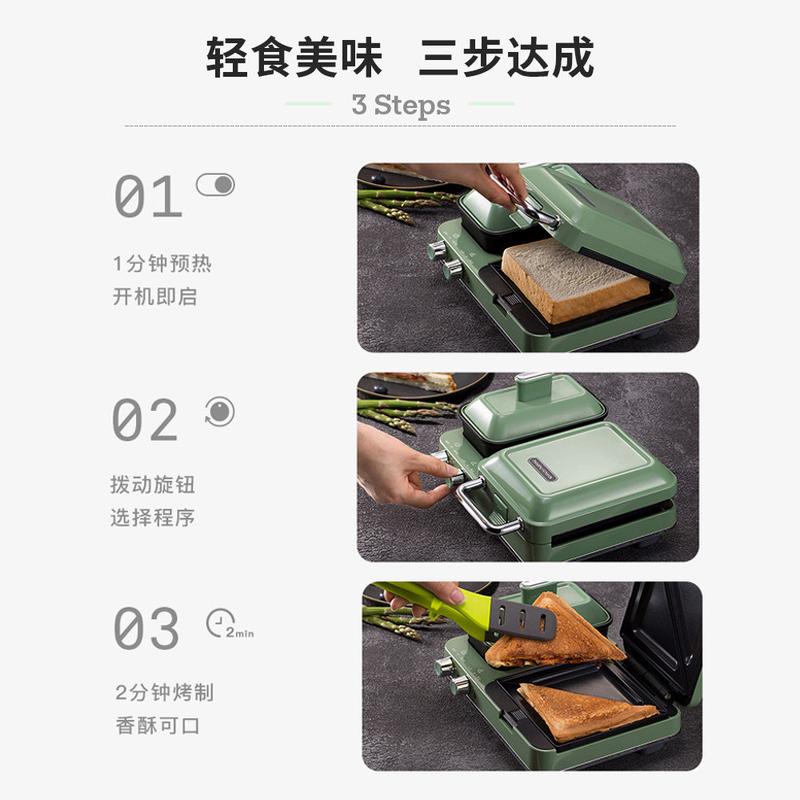 轻食美味　三步达成

3 Steps

01

1分钟预热
开机即启

02

拨动旋钮
选择程序

03

2min

2分钟烤制
香酥可口