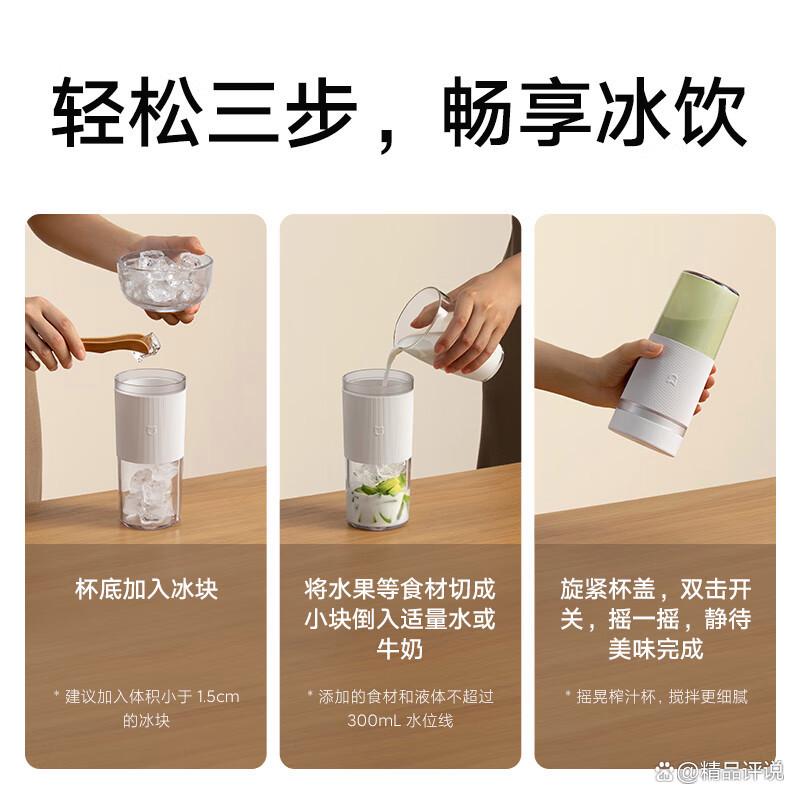 轻松三步，畅享冰饮

杯底加入冰块

* 建议加入体积小于 1.5cm 的冰块

将水果等食材切成小块倒入适量水或牛奶

* 添加的食材和液体不超过 300mL 水位线

旋紧杯盖，双击开关，摇一摇，静待美味完成

* 摇晃榨汁杯，搅拌更细腻

@精品评说