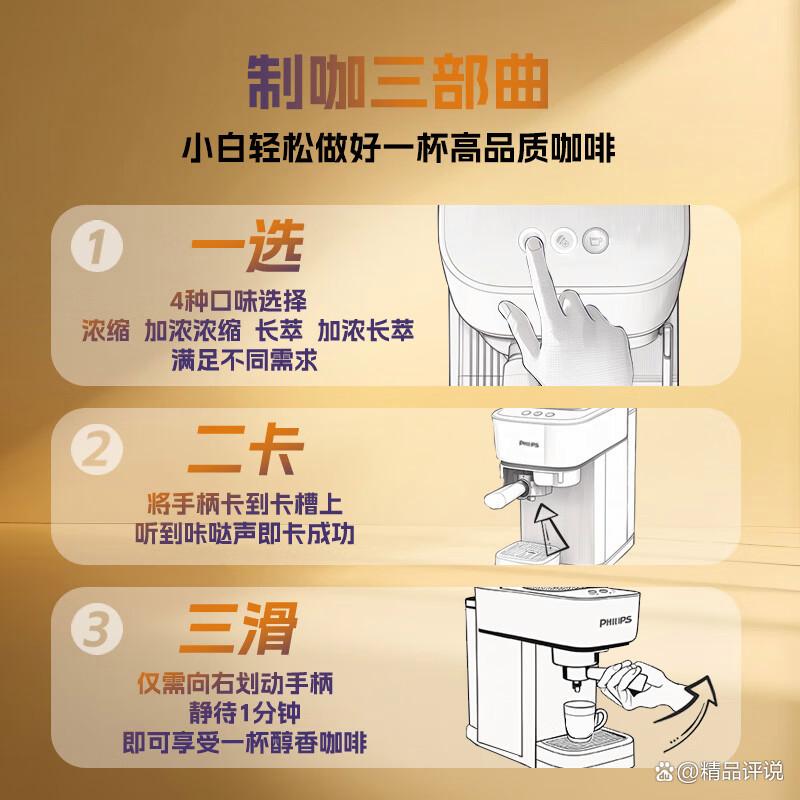 制咖三部曲
小白轻松做好一杯高品质咖啡

1 一选
4种口味选择
浓缩 加浓浓缩 长萃 加浓长萃
满足不同需求

2 二卡
将手柄卡到卡槽上
听到咔哒声即卡成功

PHILIPS

3 三滑
仅需向右划动手柄
静待1分钟
即可享受一杯醇香咖啡

PHILIPS

@精品评说