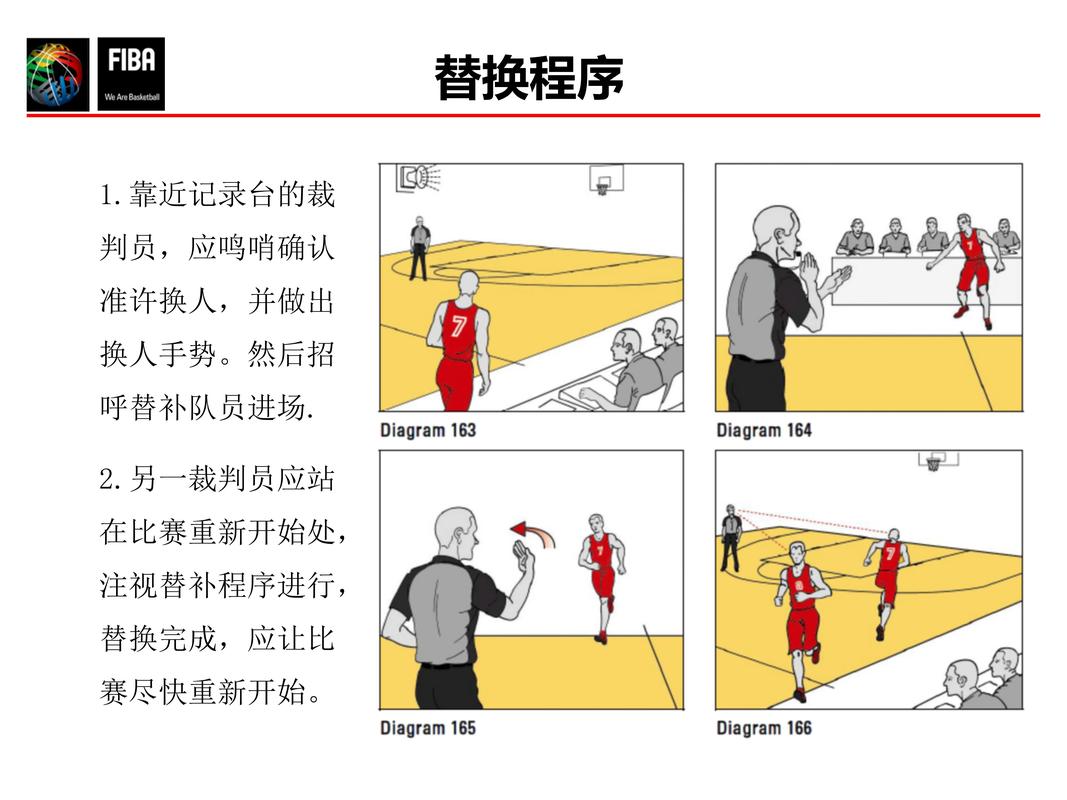 FIBA
We Are Basketball

替换程序

1. 靠近记录台的裁判员，应鸣哨确认准许换人，并做出换人手势。然后招呼替补队员进场.

2. 另一裁判员应站在比赛重新开始处，注视替补程序进行，替换完成，应让比赛尽快重新开始。

7

Diagram 163

7

Diagram 164

7

Diagram 165

8

7

Diagram 166