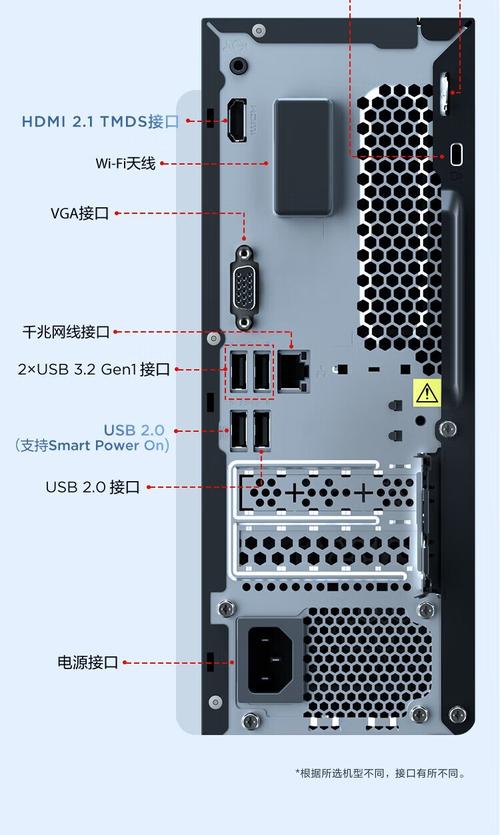 HDMI 2.1 TMDS接口

Wi-Fi天线

VGA接口

千兆网线接口

2×USB 3.2 Gen1 接口

USB 2.0
(支持Smart Power On)

USB 2.0 接口

电源接口

*根据所选机型不同，接口有所不同。