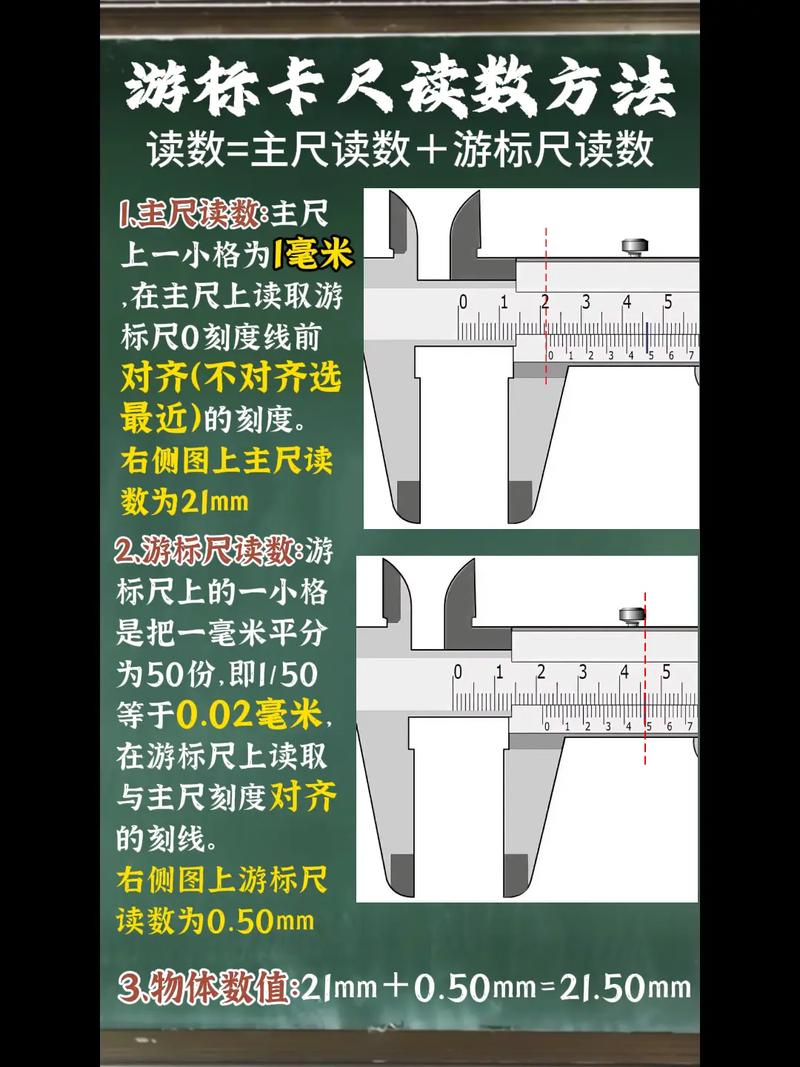 游标卡尺读数方法

读数=主尺读数＋游标尺读数

1.主尺读数:主尺上一小格为1毫米,在主尺上读取游标尺0刻度线前对齐(不对齐选最近)的刻度。

右侧图上主尺读数为21mm

0 1 2 3 4 5

0 1 2 3 4 5 6 7

2.游标尺读数:游标尺上的一小格是把一毫米平分为50份,即1/50等于0.02毫米,在游标尺上读取与主尺刻度对齐的刻线。

右侧图上游标尺读数为0.50mm

0 1 2 3 4 5

0 1 2 3 4 5 6 7

3.物体数值:21mm＋0.50mm=21.50mm