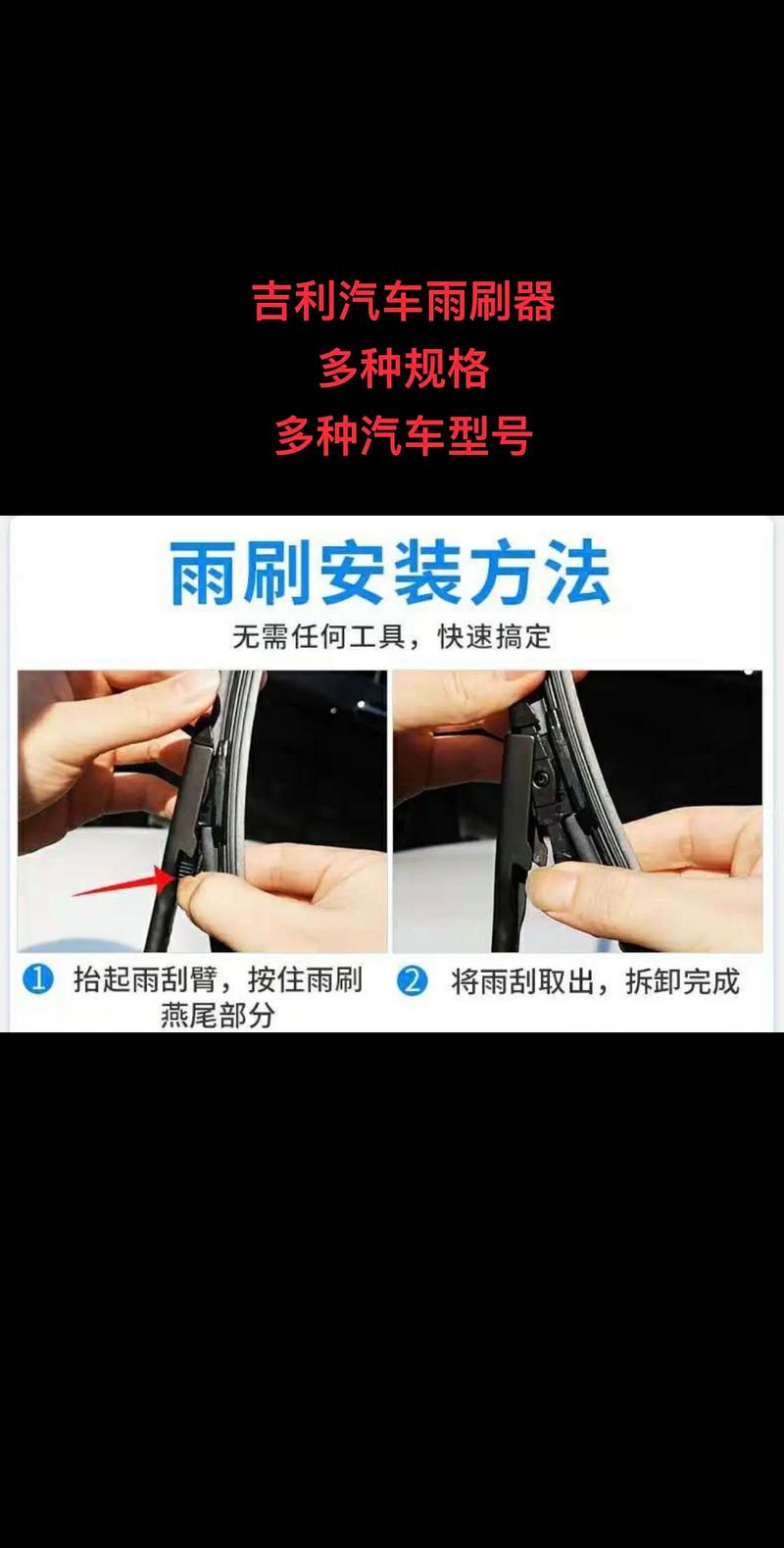 吉利汽车雨刷器
多种规格
多种汽车型号

雨刷安装方法
无需任何工具，快速搞定

① 抬起雨刮臂，按住雨刷燕尾部分

② 将雨刮取出，拆卸完成