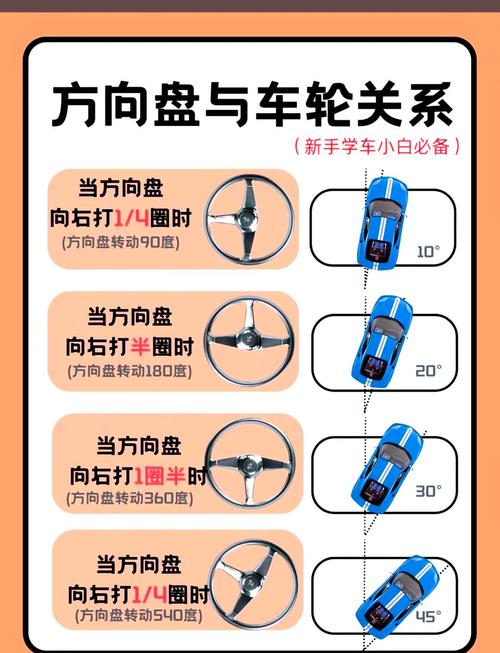 方向盘与车轮关系
（新手学车小白必备）

当方向盘
向右打1/4圈时
(方向盘转动90度)

10°

当方向盘
向右打半圈时
(方向盘转动180度)

20°

当方向盘
向右打1圈半时
(方向盘转动360度)

30°

当方向盘
向右打1/4圈时
(方向盘转动540度)

45°