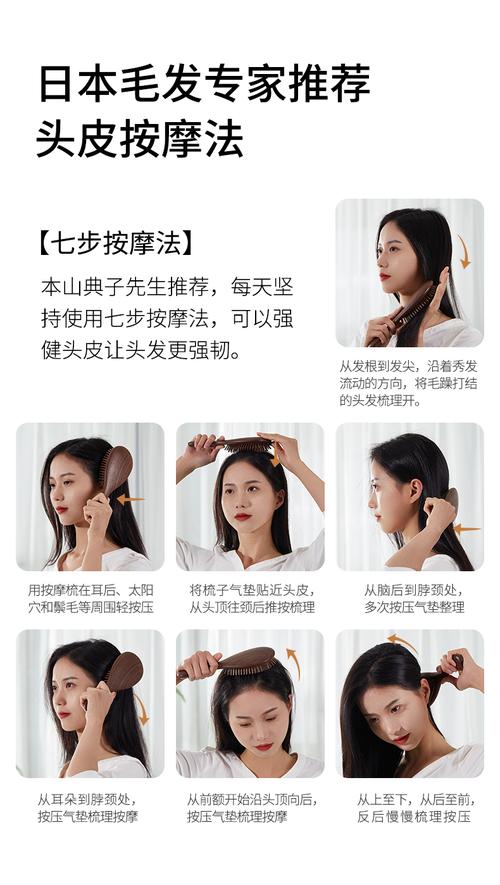 日本毛发专家推荐
头皮按摩法

【七步按摩法】
本山典子先生推荐，每天坚持使用七步按摩法，可以强健头皮让头发更强韧。

从发根到发尖，沿着秀发流动的方向，将毛躁打结的头发梳理开。

用按摩梳在耳后、太阳穴和鬓毛等周围轻按压

将梳子气垫贴近头皮，从头顶往颈后推按梳理

从脑后到脖颈处，多次按压气垫整理

从耳朵到脖颈处，按压气垫梳理按摩

从前额开始沿头顶向后，按压气垫梳理按摩

从上至下，从后至前，反后慢慢梳理按压