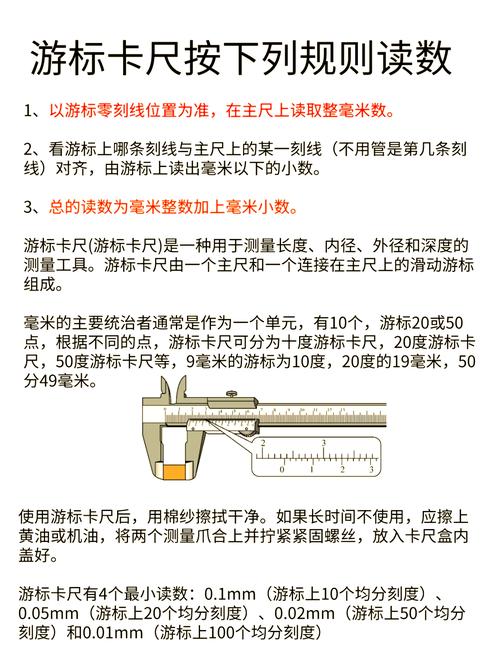 游标卡尺按下列规则读数

1、以游标零刻线位置为准，在主尺上读取整毫米数。

2、看游标上哪条刻线与主尺上的某一刻线（不用管是第几条刻线）对齐，由游标上读出毫米以下的小数。

3、总的读数为毫米整数加上毫米小数。

游标卡尺(游标卡尺)是一种用于测量长度、内径、外径和深度的测量工具。游标卡尺由一个主尺和一个连接在主尺上的滑动游标组成。

毫米的主要统治者通常是作为一个单元，有10个，游标20或50点，根据不同的点，游标卡尺可分为十度游标卡尺，20度游标卡尺，50度游标卡尺等，9毫米的游标为10度，20度的19毫米，50分49毫米。

2 3
0 1 2 3

使用游标卡尺后，用棉纱擦拭干净。如果长时间不使用，应擦上黄油或机油，将两个测量爪合上并拧紧紧固螺丝，放入卡尺盒内盖好。

游标卡尺有4个最小读数：0.1mm（游标上10个均分刻度）、0.05mm（游标上20个均分刻度）、0.02mm（游标上50个均分刻度）和0.01mm（游标上100个均分刻度）