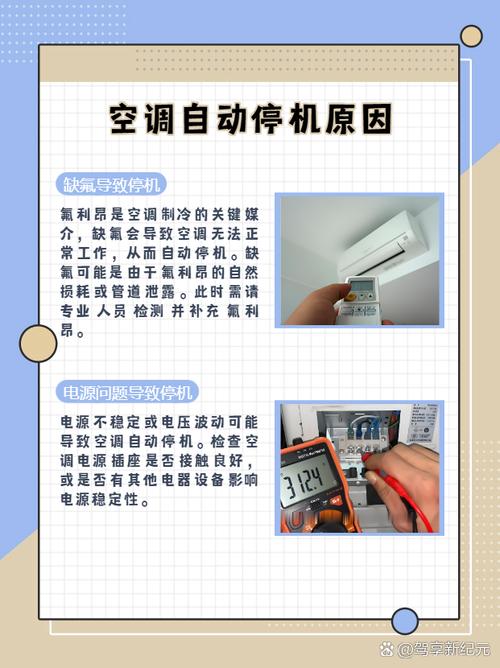 空调自动停机原因

缺氟导致停机

氟利昂是空调制冷的关键媒介，缺氟会导致空调无法正常工作，从而自动停机。缺氟可能是由于氟利昂的自然损耗或管道泄露。此时需请专业人员检测并补充氟利昂。

电源问题导致停机

电源不稳定或电压波动可能导致空调自动停机。检查空调电源插座是否接触良好，或是否有其他电器设备影响电源稳定性。

312.4

@驾享新纪元