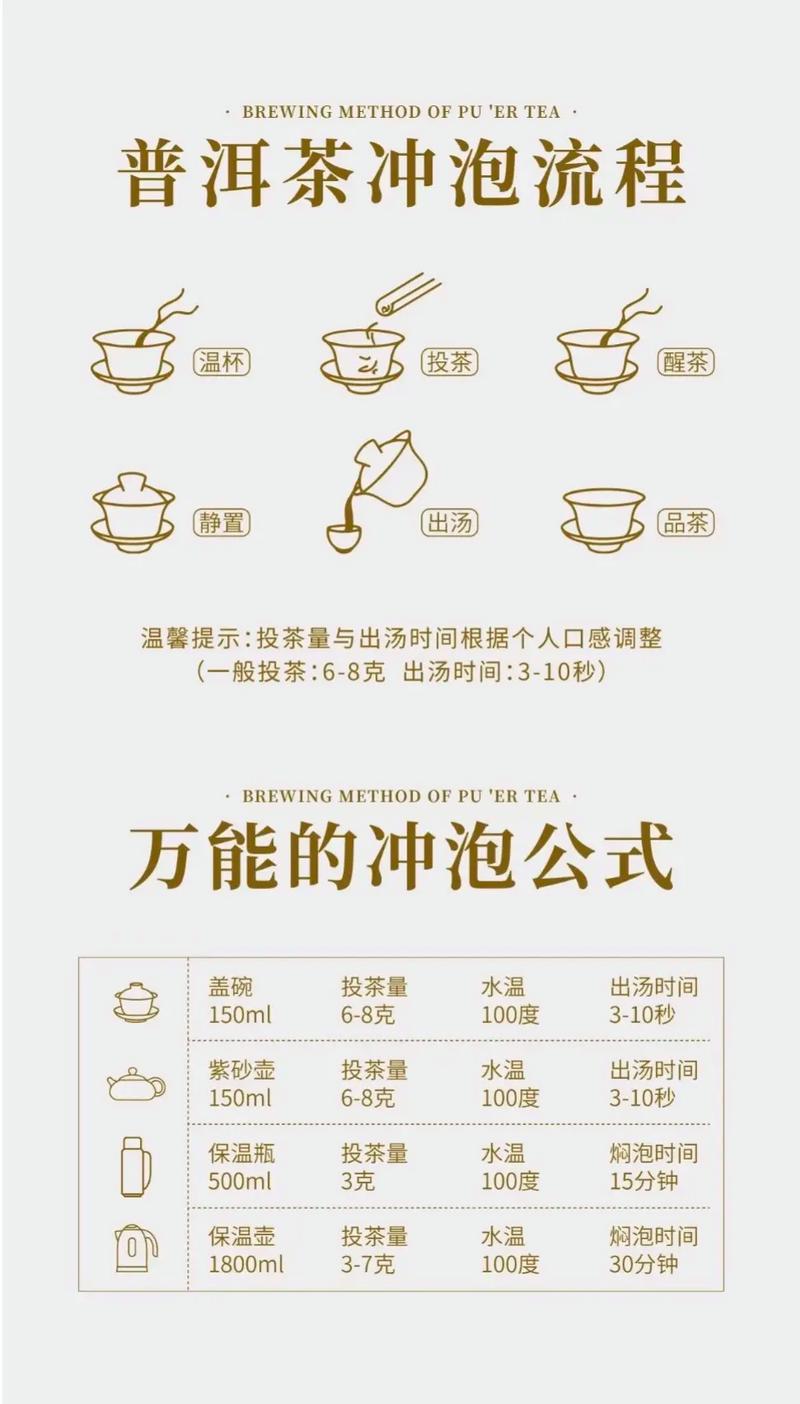 · BREWING METHOD OF PU 'ER TEA ·

普洱茶冲泡流程

温杯

投茶

醒茶

静置

出汤

品茶

温馨提示：投茶量与出汤时间根据个人口感调整
（一般投茶：6-8克 出汤时间：3-10秒）

· BREWING METHOD OF PU 'ER TEA ·

万能的冲泡公式

| 盖碗 150ml | 投茶量 6-8克 | 水温 100度 | 出汤时间 3-10秒 |
|---|---|---|---|
| 紫砂壶 150ml | 投茶量 6-8克 | 水温 100度 | 出汤时间 3-10秒 |
| 保温瓶 500ml | 投茶量 3克 | 水温 100度 | 焖泡时间 15分钟 |
| 保温壶 1800ml | 投茶量 3-7克 | 水温 100度 | 焖泡时间 30分钟 |