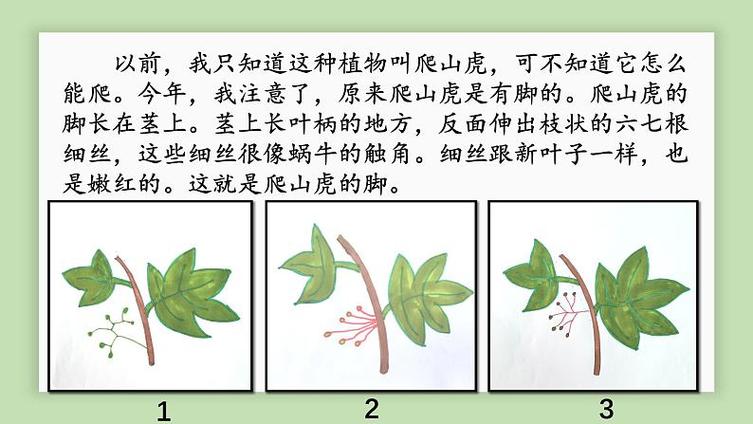 以前，我只知道这种植物叫爬山虎，可不知道它怎么能爬。今年，我注意了，原来爬山虎是有脚的。爬山虎的脚长在茎上。茎上长叶柄的地方，反面伸出枝状的六七根细丝，这些细丝很像蜗牛的触角。细丝跟新叶子一样，也是嫩红的。这就是爬山虎的脚。

1

2

3