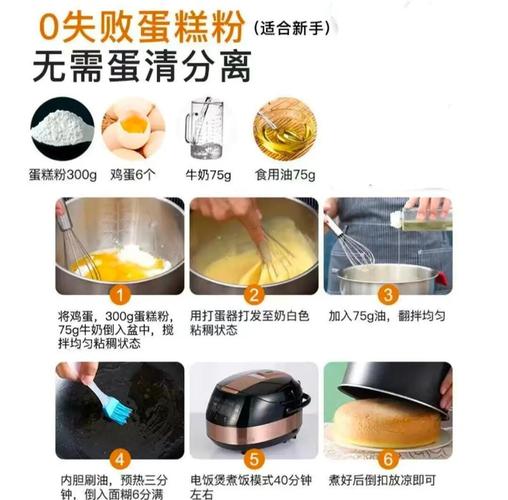 0失败蛋糕粉（适合新手）
无需蛋清分离

蛋糕粉300g 鸡蛋6个 牛奶75g 食用油75g

1
将鸡蛋，300g蛋糕粉，75g牛奶倒入盆中，搅拌均匀粘稠状态

2
用打蛋器打发至奶白色粘稠状态

3
加入75g油，翻拌均匀

4
内胆刷油，预热三分钟，倒入面糊6分满

5
电饭煲煮饭模式40分钟左右

6
煮好后倒扣放凉即可