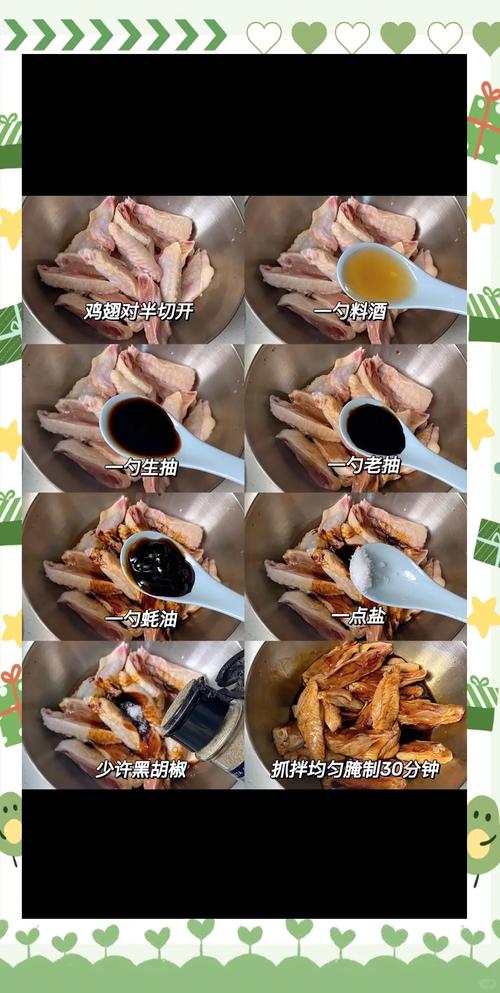 鸡翅对半切开

一勺料酒

一勺生抽

一勺老抽

一勺蚝油

一点盐

少许黑胡椒

抓拌均匀腌制30分钟