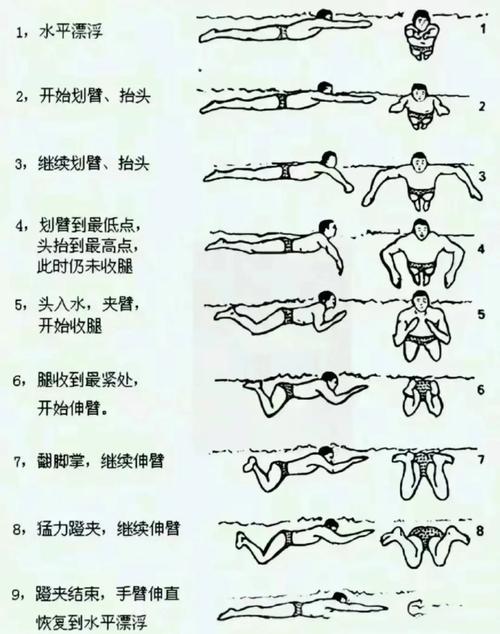 1，水平漂浮

1

2，开始划臂、抬头

2

3，继续划臂、抬头

3

4，划臂到最低点，头抬到最高点，此时仍未收腿

4

5，头入水，夹臂，开始收腿

5

6，腿收到最紧处，开始伸臂。

6

7，翻脚掌，继续伸臂

7

8，猛力蹬夹，继续伸臂

8

9，蹬夹结束，手臂伸直恢复到水平漂浮