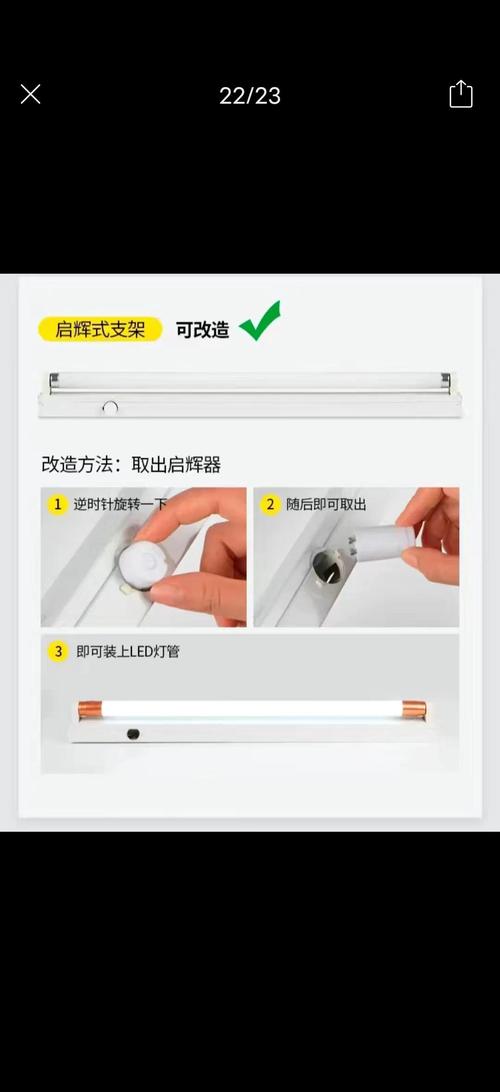 22/23

启辉式支架 可改造

改造方法：取出启辉器

1 逆时针旋转一下

2 随后即可取出

3 即可装上LED灯管