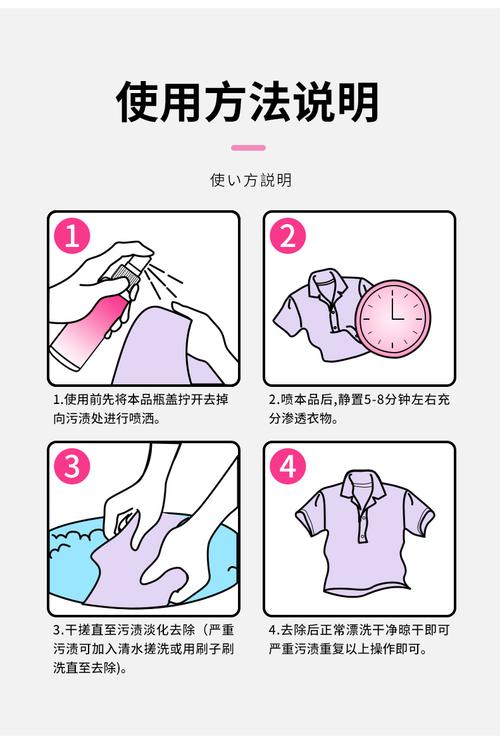 使用方法说明

使い方説明

1

1.使用前先将本品瓶盖拧开去掉向污渍处进行喷洒。

2

2.喷本品后,静置5-8分钟左右充分渗透衣物。

3

3.干搓直至污渍淡化去除（严重污渍可加入清水搓洗或用刷子刷洗直至去除)。

4

4.去除后正常漂洗干净晾干即可严重污渍重复以上操作即可。