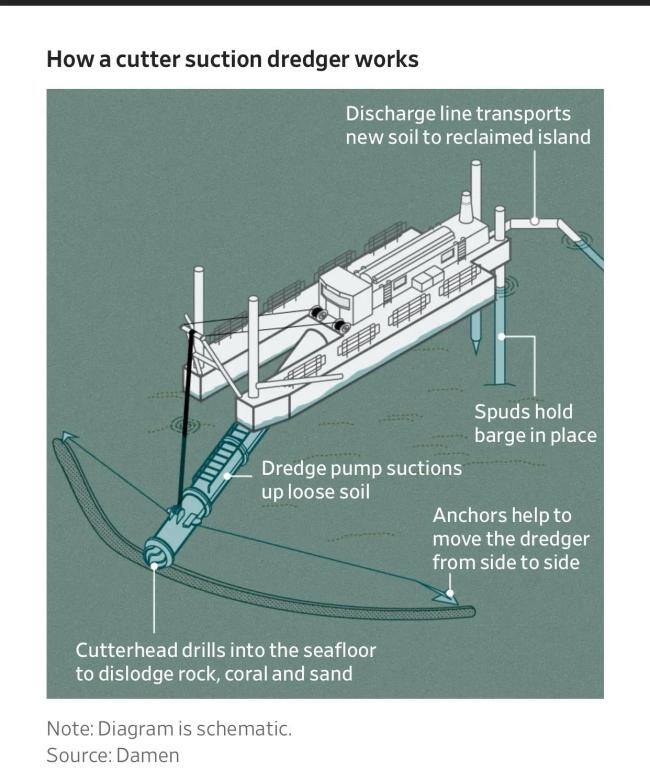 How a cutter suction dredger works

Discharge line transports new soil to reclaimed island

Spuds hold barge in place

Dredge pump suctions up loose soil

Anchors help to move the dredger from side to side

Cutterhead drills into the seafloor to dislodge rock, coral and sand

Note: Diagram is schematic.
Source: Damen