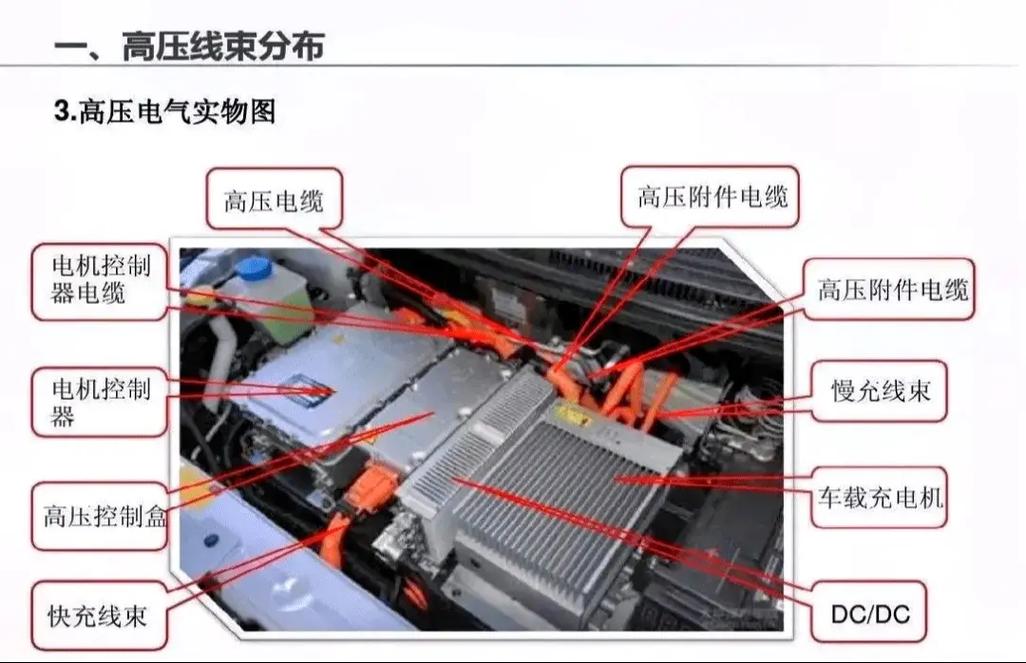 一、高压线束分布

3.高压电气实物图

高压电缆

高压附件电缆

电机控制器电缆

高压附件电缆

电机控制器

慢充线束

高压控制盒

车载充电机

快充线束

DC/DC