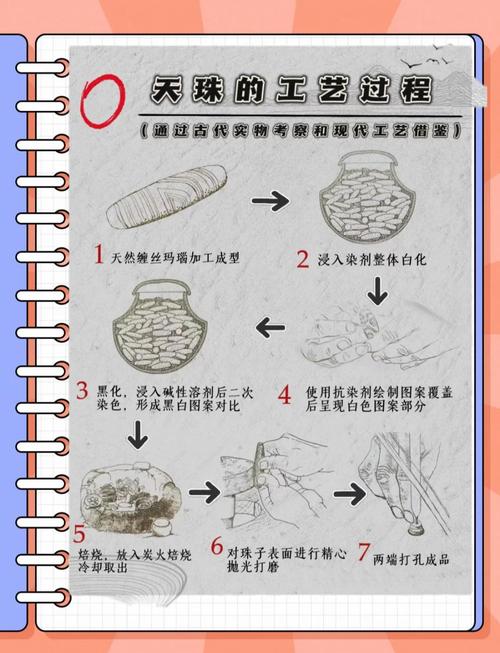 天珠的工艺过程

(通过古代实物考察和现代工艺借鉴)

1 天然缠丝玛瑙加工成型

2 浸入染剂整体白化

3 黑化，浸入碱性溶剂后二次染色，形成黑白图案对比

4 使用抗染剂绘制图案覆盖后呈现白色图案部分

5 焙烧，放入炭火焙烧冷却取出

6 对珠子表面进行精心抛光打磨

7 两端打孔成品