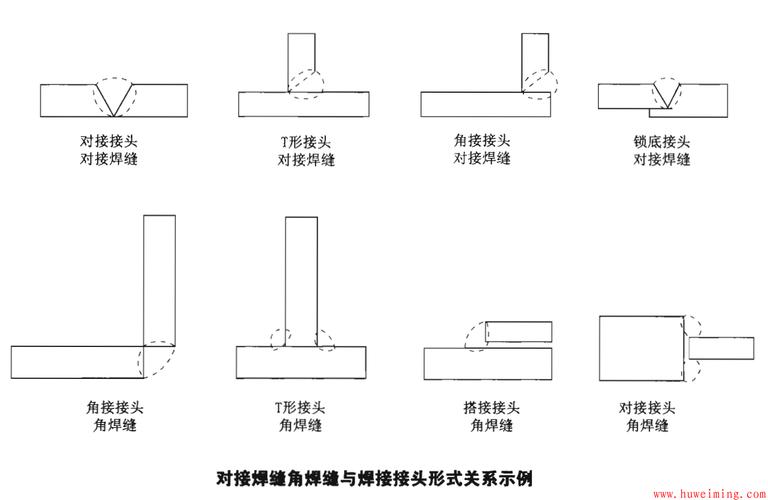 对接接头
对接焊缝

T形接头
对接焊缝

角接接头
对接焊缝

锁底接头
对接焊缝

角接接头
角焊缝

T形接头
角焊缝

搭接接头
角焊缝

对接接头
角焊缝

对接焊缝角焊缝与焊接接头形式关系示例

www.huweiming.com