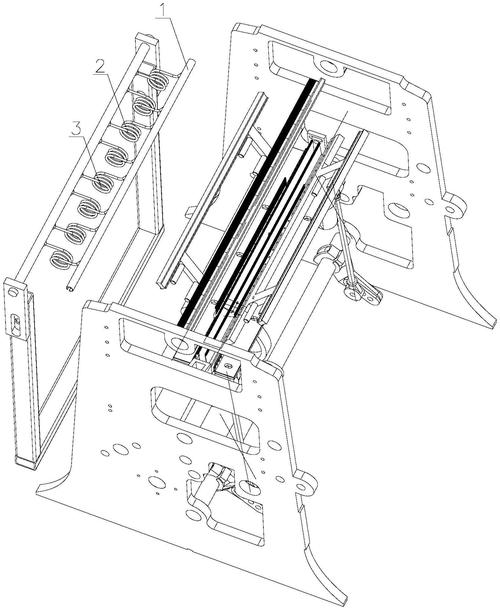 1
2
3