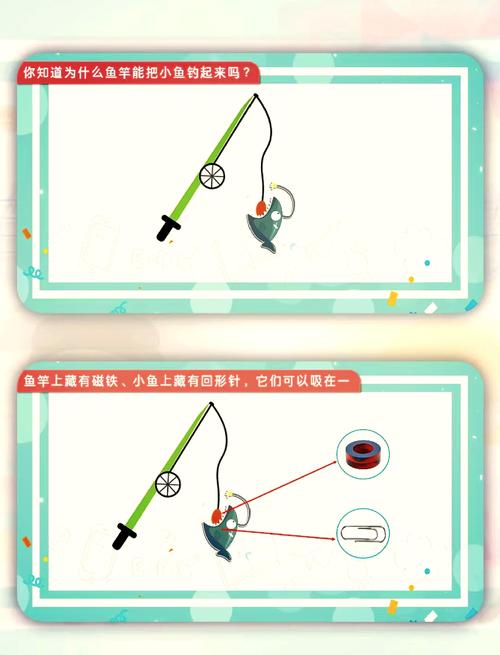 你知道为什么鱼竿能把小鱼钓起来吗？

鱼竿上藏有磁铁、小鱼上藏有回形针，它们可以吸在一