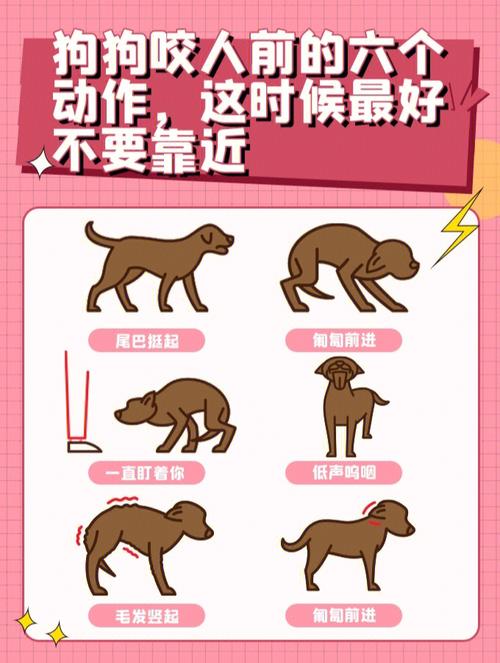 狗狗咬人前的六个动作，这时候最好不要靠近

尾巴挺起

匍匐前进

一直盯着你

低声呜咽

毛发竖起

匍匐前进