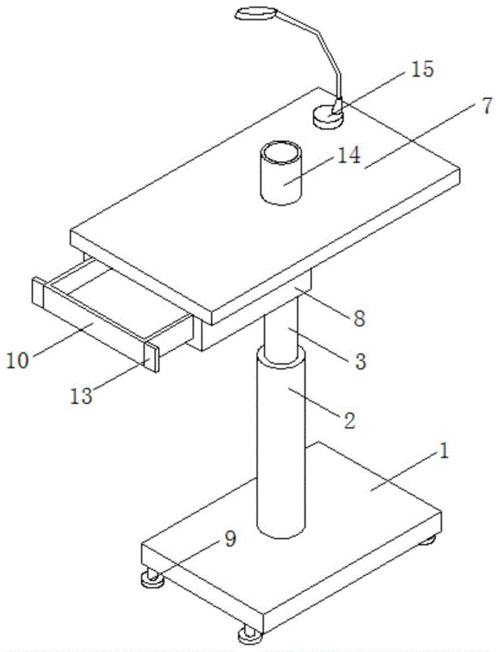 15
7
14
8
3
10
13
2
1
9