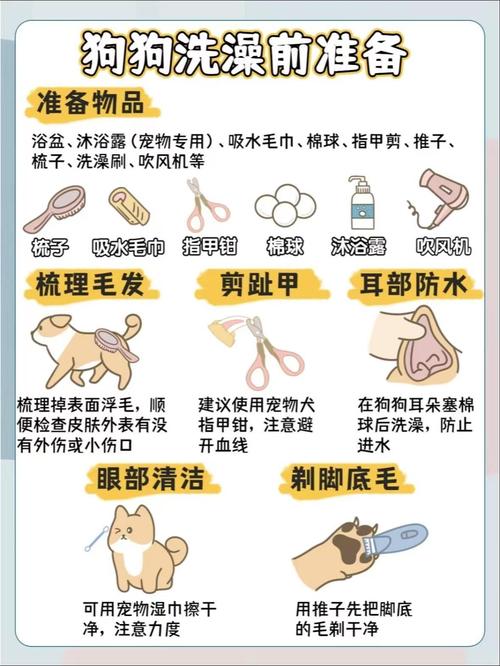 狗狗洗澡前准备

准备物品

浴盆、沐浴露（宠物专用）、吸水毛巾、棉球、指甲剪、推子、梳子、洗澡刷、吹风机等

梳子 吸水毛巾 指甲钳 棉球 沐浴露 吹风机

梳理毛发

梳理掉表面浮毛，顺便检查皮肤外表有没有外伤或小伤口

剪趾甲

建议使用宠物犬指甲钳，注意避开血线

耳部防水

在狗狗耳朵塞棉球后洗澡，防止进水

眼部清洁

可用宠物湿巾擦干净，注意力度

剃脚底毛

用推子先把脚底的毛剃干净