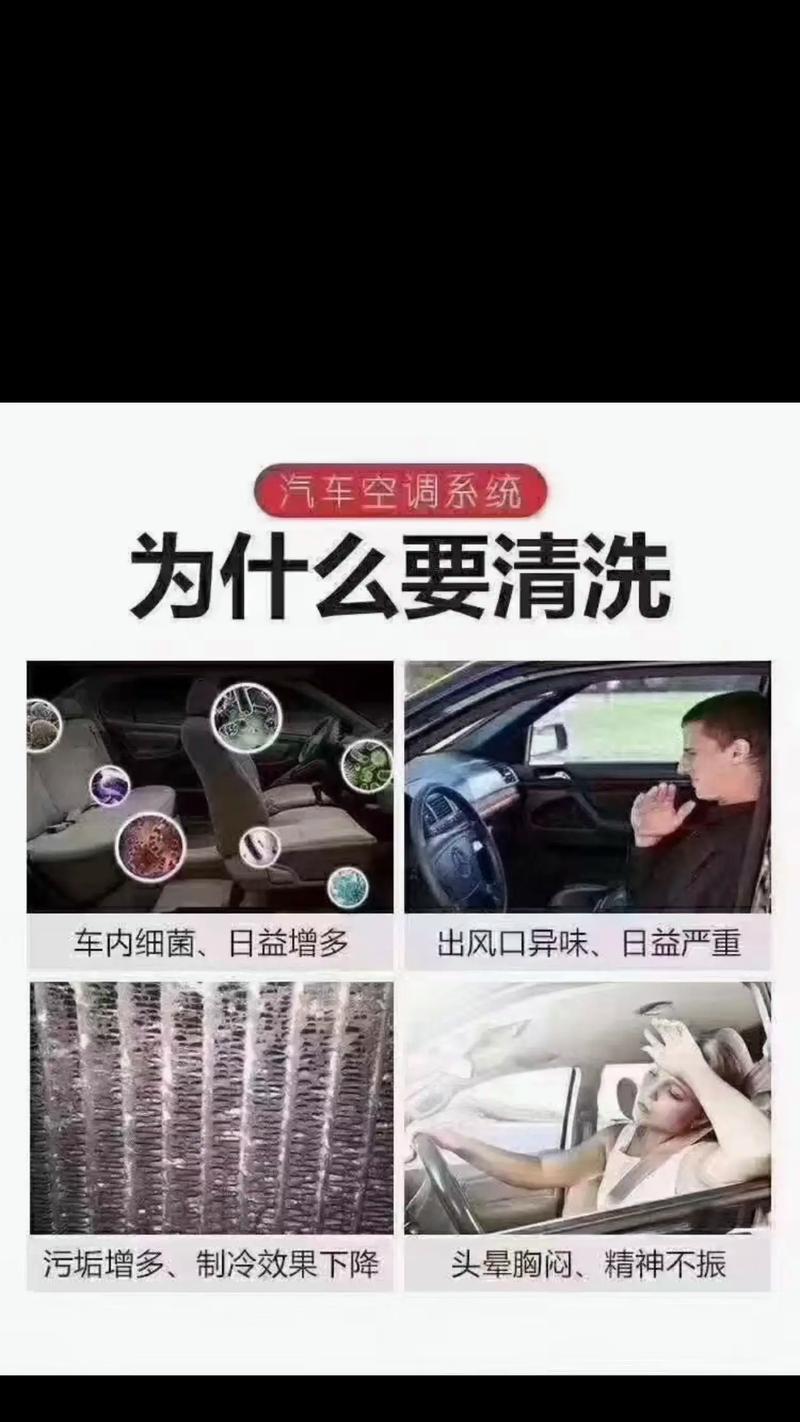 汽车空调系统
为什么要清洗

车内细菌、日益增多

出风口异味、日益严重

污垢增多、制冷效果下降

头晕胸闷、精神不振