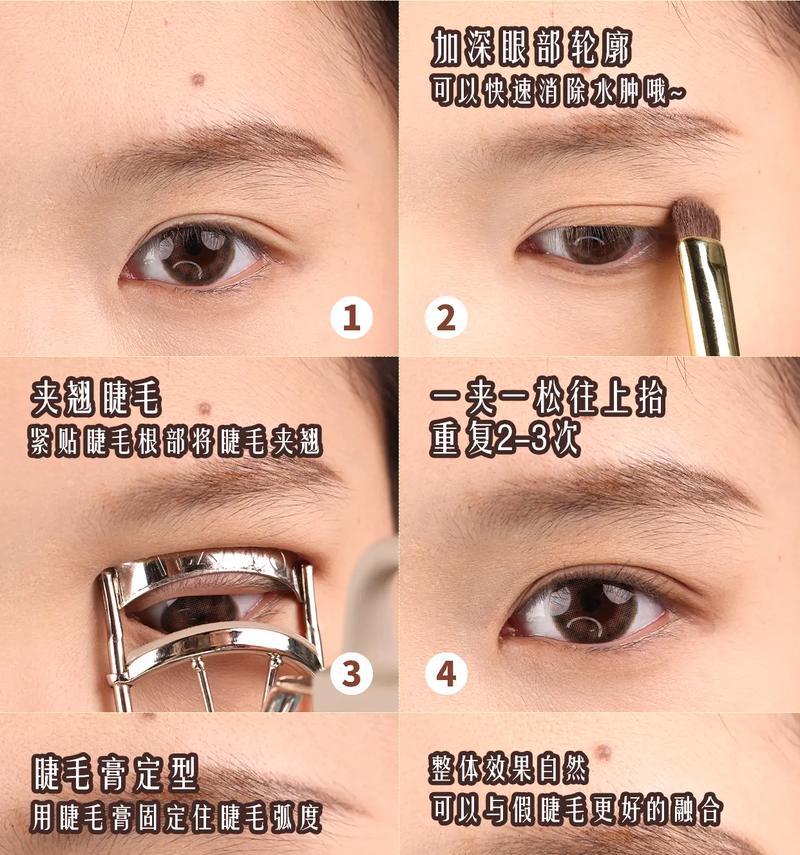 1

加深眼部轮廓
可以快速消除水肿哦~

2

夹翘睫毛
紧贴睫毛根部将睫毛夹翘

3

一夹一松往上抬
重复2-3次

4

睫毛膏定型
用睫毛膏固定住睫毛弧度

整体效果自然
可以与假睫毛更好的融合