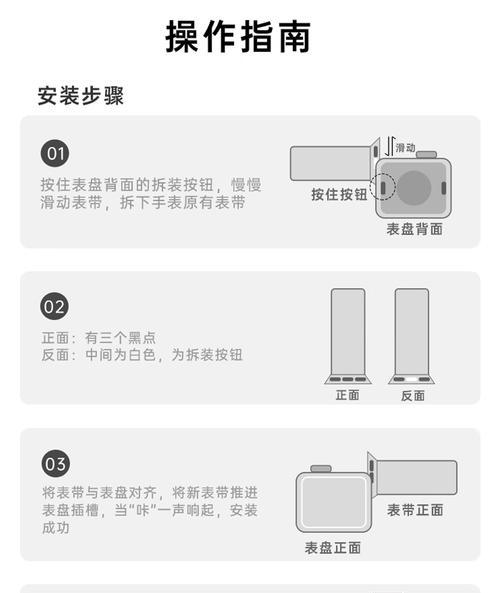 操作指南

安装步骤

01

按住表盘背面的拆装按钮，慢慢滑动表带，拆下手表原有表带

滑动

按住按钮

表盘背面

02

正面：有三个黑点
反面：中间为白色，为拆装按钮

正面

反面

03

将表带与表盘对齐，将新表带推进表盘插槽，当“咔”一声响起，安装成功

表带正面

表盘正面