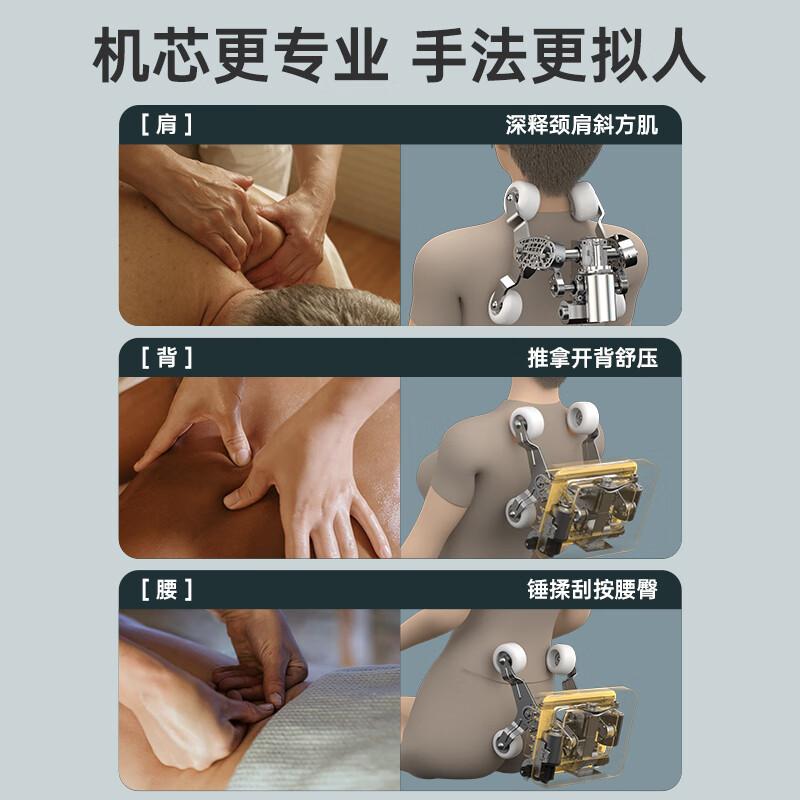 机芯更专业 手法更拟人

[ 肩 ]
深释颈肩斜方肌

[ 背 ]
推拿开背舒压

[ 腰 ]
锤揉刮按腰臀