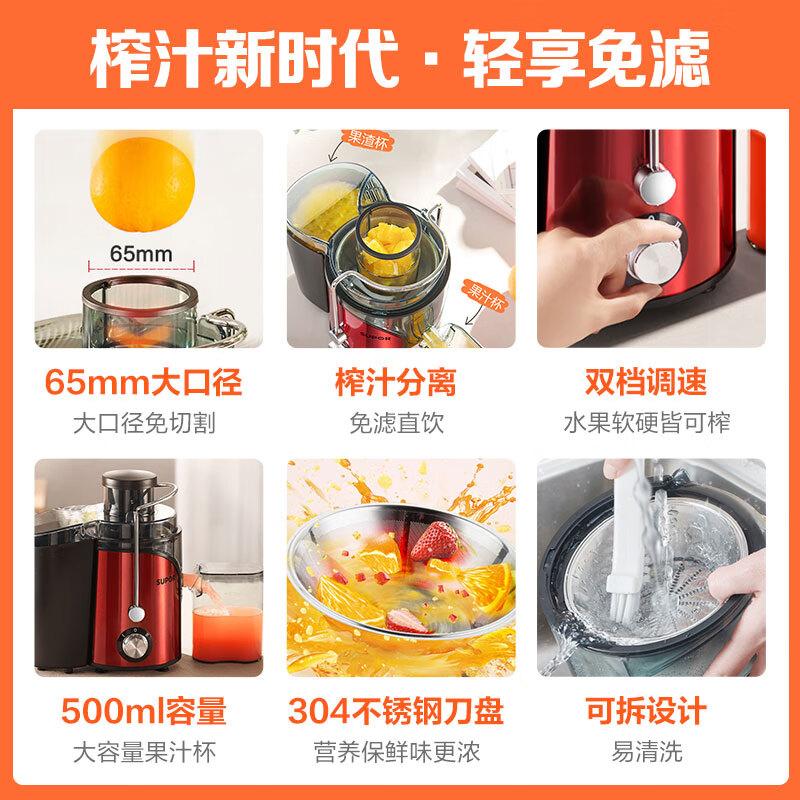 榨汁新时代 · 轻享免滤

65mm

65mm大口径
大口径免切割

果渣杯

果汁杯

SUPOR

榨汁分离
免滤直饮

双档调速
水果软硬皆可榨

SUPOR

500ml容量
大容量果汁杯

304不锈钢刀盘
营养保鲜味更浓

可拆设计
易清洗