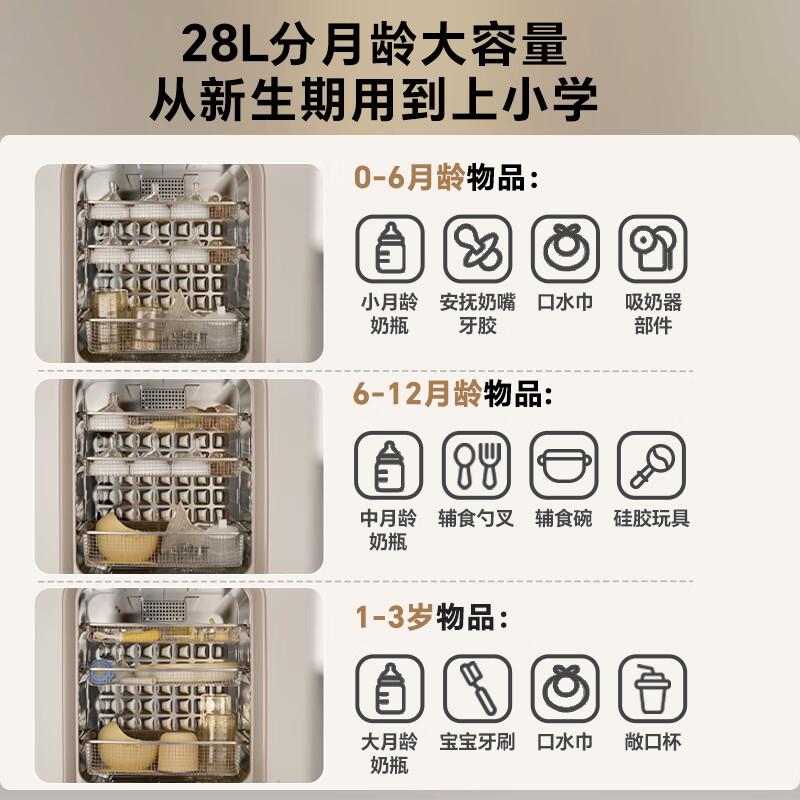 28L分月龄大容量
从新生期用到上小学

0-6月龄物品：

小月龄奶瓶
安抚奶嘴牙胶
口水巾
吸奶器部件

6-12月龄物品：

中月龄奶瓶
辅食勺叉
辅食碗
硅胶玩具

1-3岁物品：

大月龄奶瓶
宝宝牙刷
口水巾
敞口杯