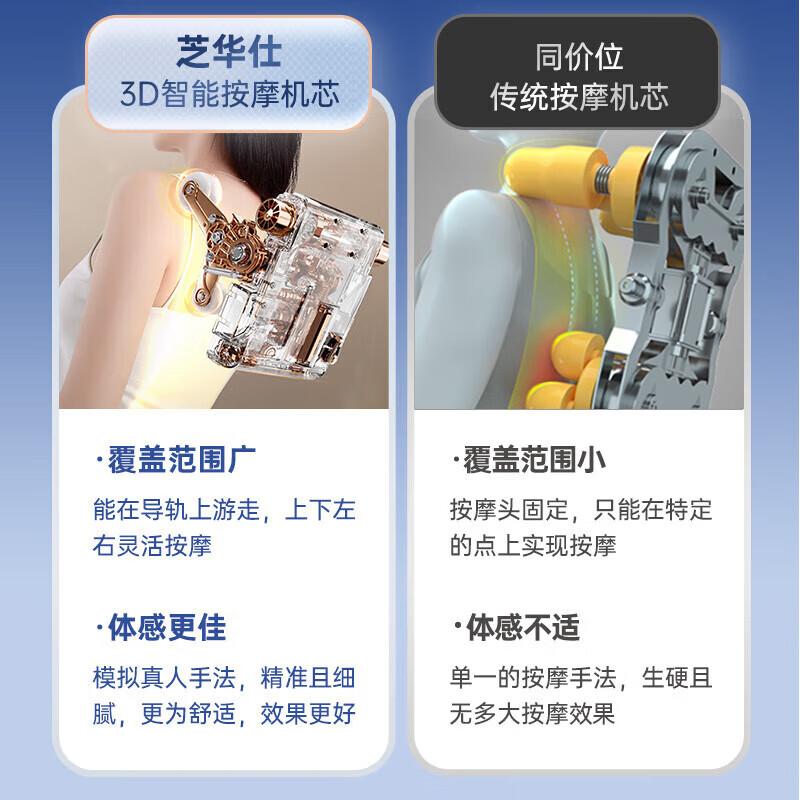 芝华仕
3D智能按摩机芯

·覆盖范围广
能在导轨上游走，上下左右灵活按摩

·体感更佳
模拟真人手法，精准且细腻，更为舒适，效果更好

同价位
传统按摩机芯

·覆盖范围小
按摩头固定，只能在特定的点上实现按摩

·体感不适
单一的按摩手法，生硬且无多大按摩效果