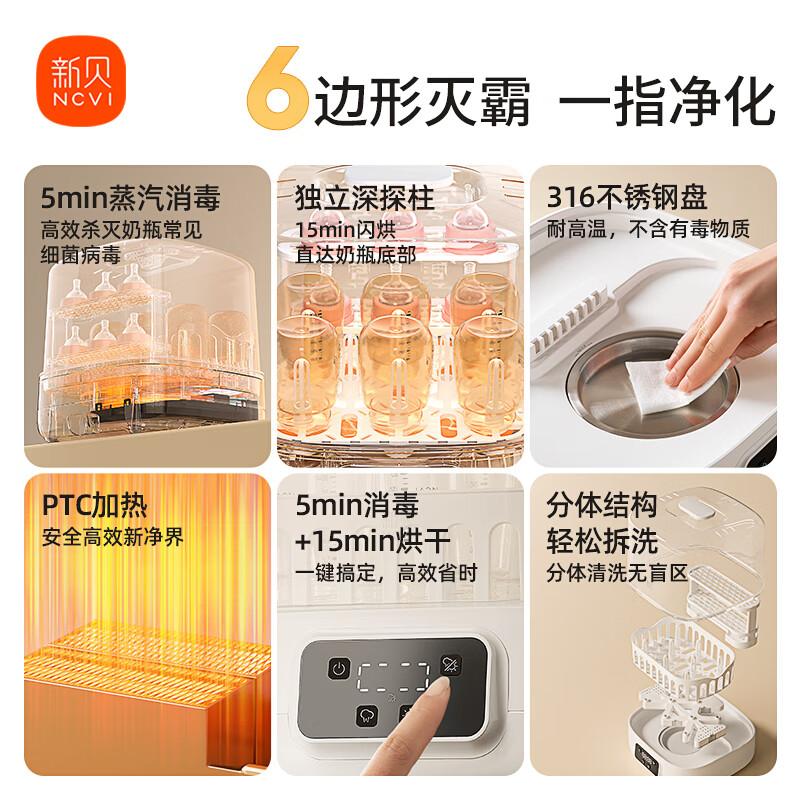 新贝
NCVI

6边形灭霸 一指净化

5min蒸汽消毒
高效杀灭奶瓶常见细菌病毒

独立深探柱
15min闪烘
直达奶瓶底部

316不锈钢盘
耐高温，不含有毒物质

PTC加热
安全高效新净界

5min消毒
+15min烘干
一键搞定，高效省时

分体结构
轻松拆洗
分体清洗无盲区