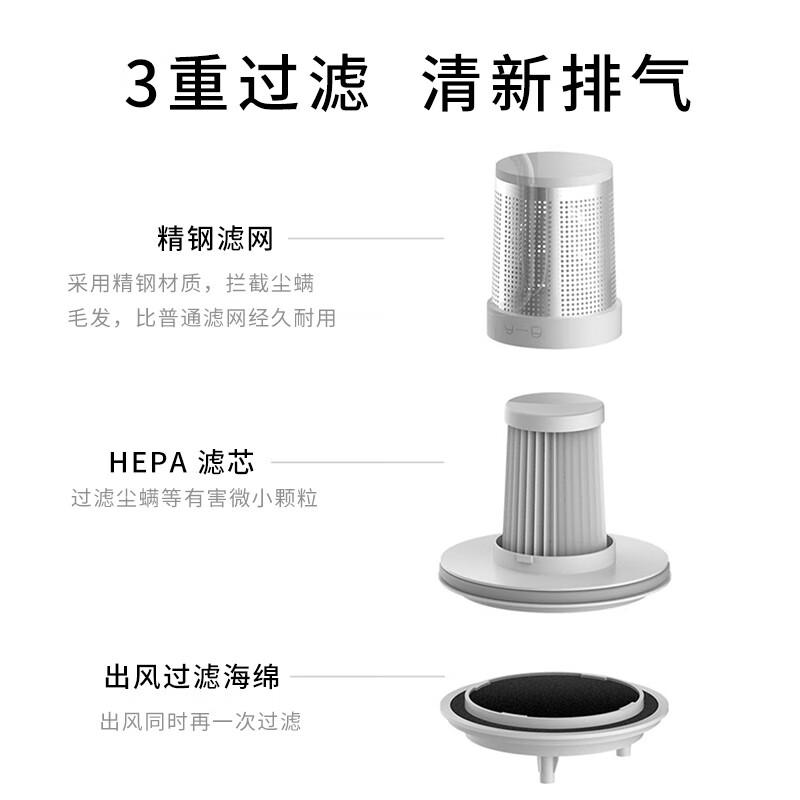 3重过滤 清新排气

精钢滤网

采用精钢材质，拦截尘螨毛发，比普通滤网经久耐用

HEPA 滤芯

过滤尘螨等有害微小颗粒

出风过滤海绵

出风同时再一次过滤