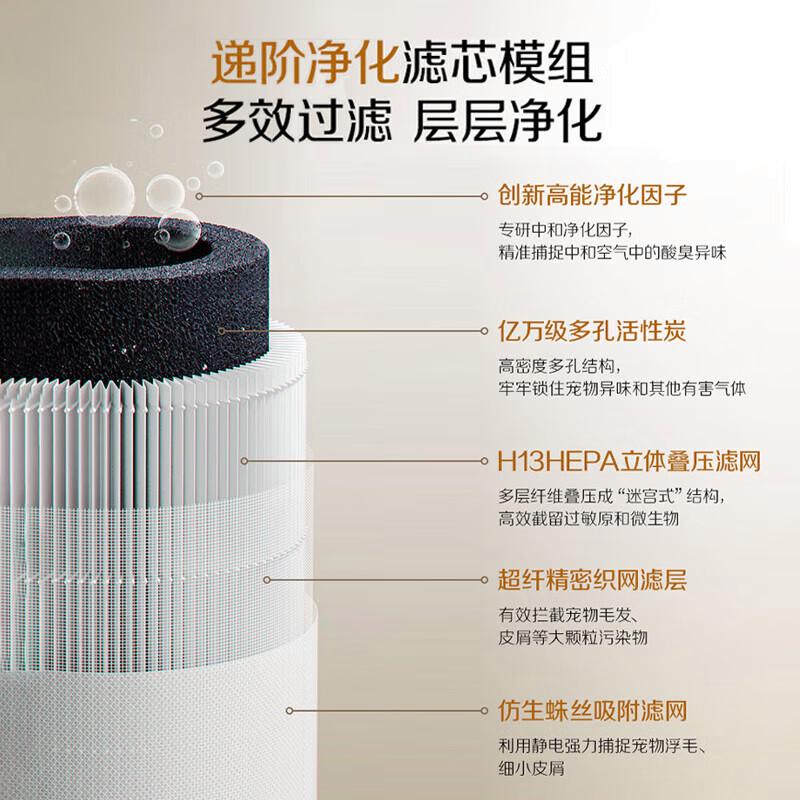 递阶净化滤芯模组
多效过滤 层层净化

创新高能净化因子
专研中和净化因子，
精准捕捉中和空气中的酸臭异味

亿万级多孔活性炭
高密度多孔结构，
牢牢锁住宠物异味和其他有害气体

H13HEPA立体叠压滤网
多层纤维叠压成“迷宫式”结构，
高效截留过敏原和微生物

超纤精密织网滤层
有效拦截宠物毛发、
皮屑等大颗粒污染物

仿生蛛丝吸附滤网
利用静电强力捕捉宠物浮毛、
细小皮屑