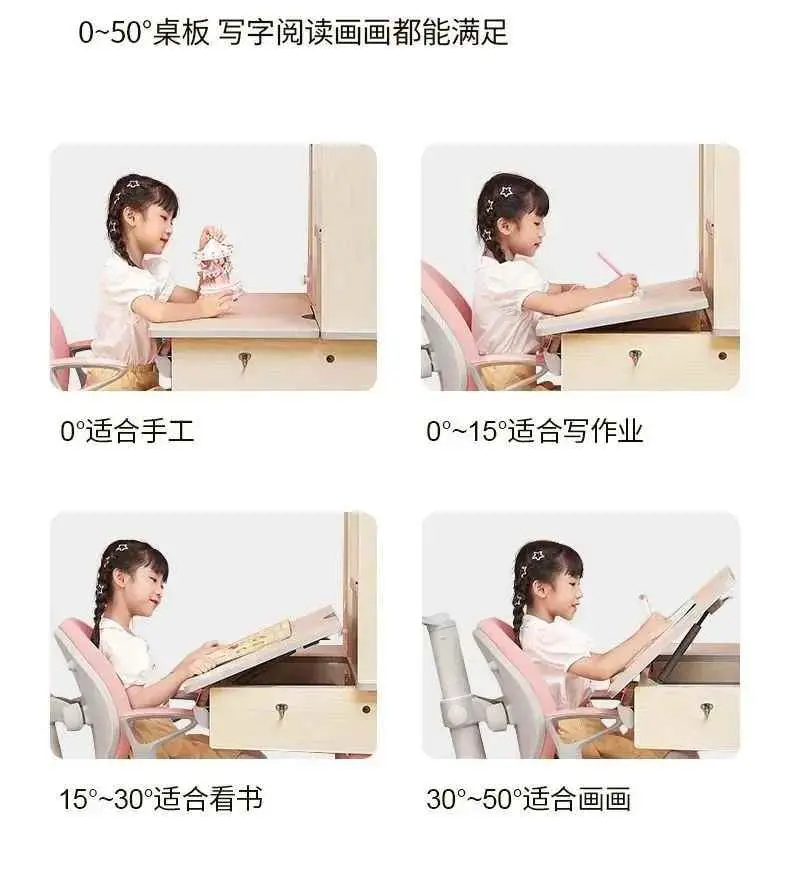 0~50°桌板 写字阅读画画都能满足

0°适合手工

0°~15°适合写作业

15°~30°适合看书

30°~50°适合画画