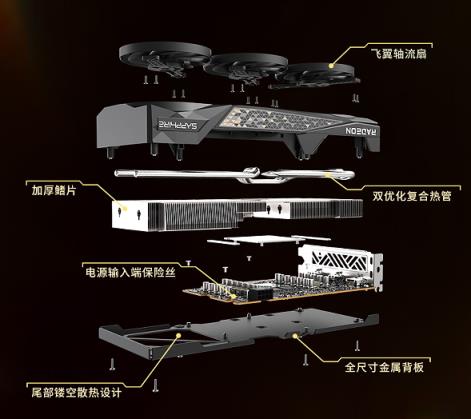 飞翼轴流扇

SAPPHIRE

RADEON

加厚鳍片

双优化复合热管

电源输入端保险丝

全尺寸金属背板

尾部镂空散热设计