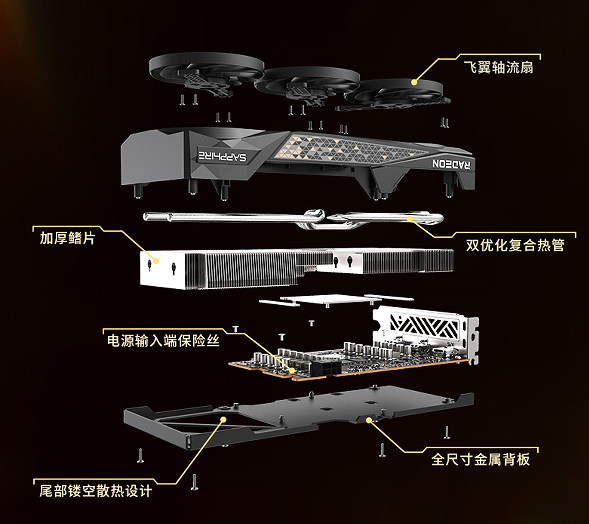 飞翼轴流扇

SAPPHIRE

RADEON

加厚鳍片

双优化复合热管

电源输入端保险丝

全尺寸金属背板

尾部镂空散热设计