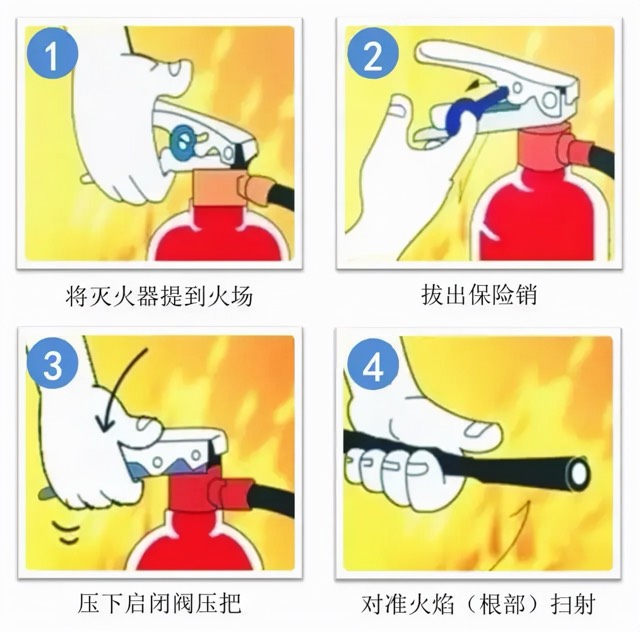 1

将灭火器提到火场

2

拔出保险销

3

压下启闭阀压把

4

对准火焰（根部）扫射