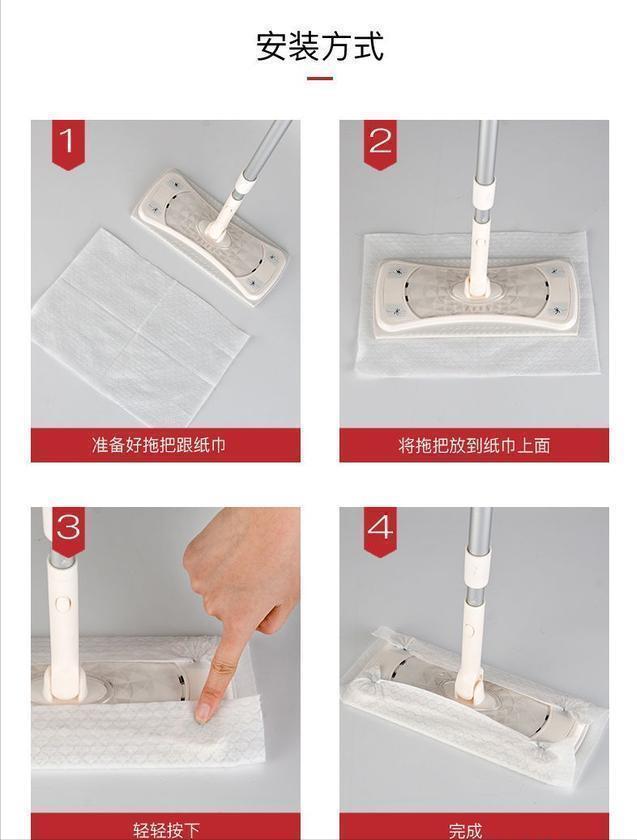 安装方式

1

准备好拖把跟纸巾

2

将拖把放到纸巾上面

3

轻轻按下

4

完成