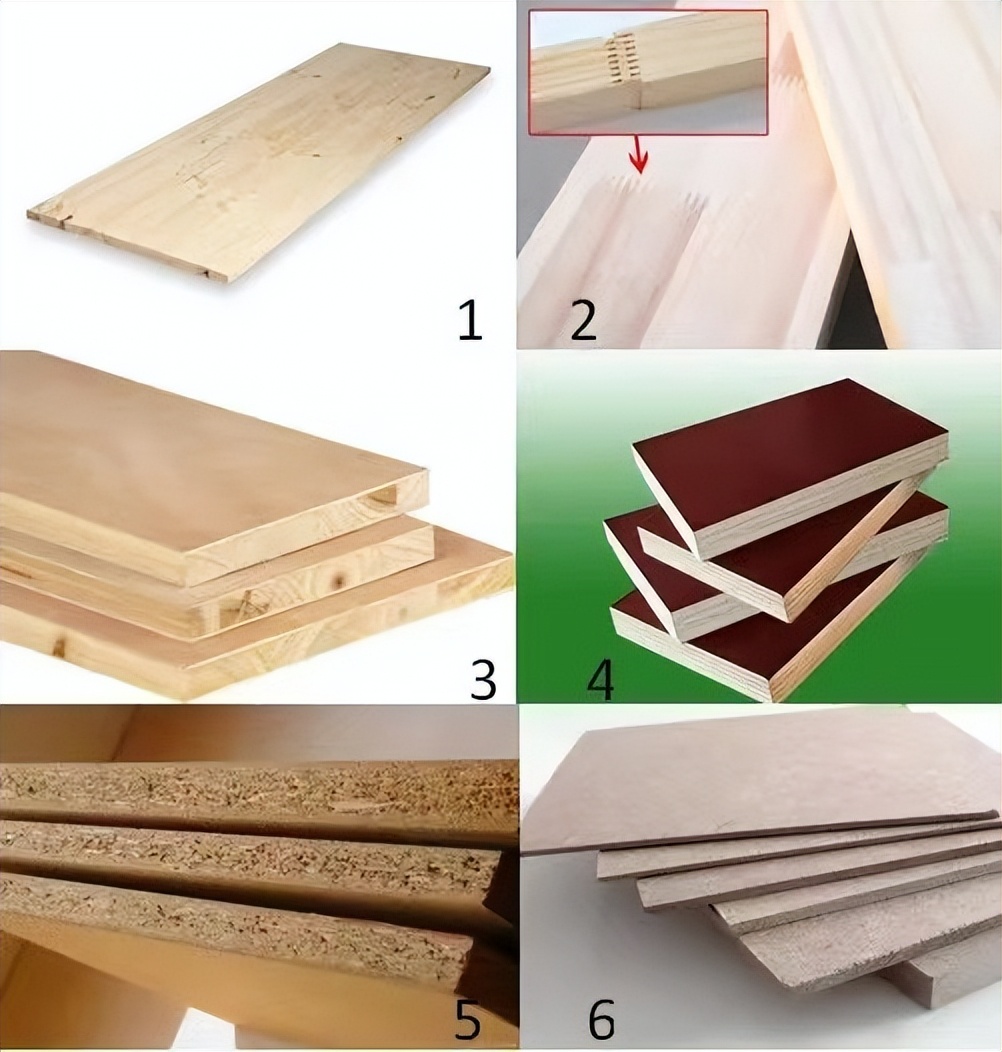 1
2
3
4
5
6