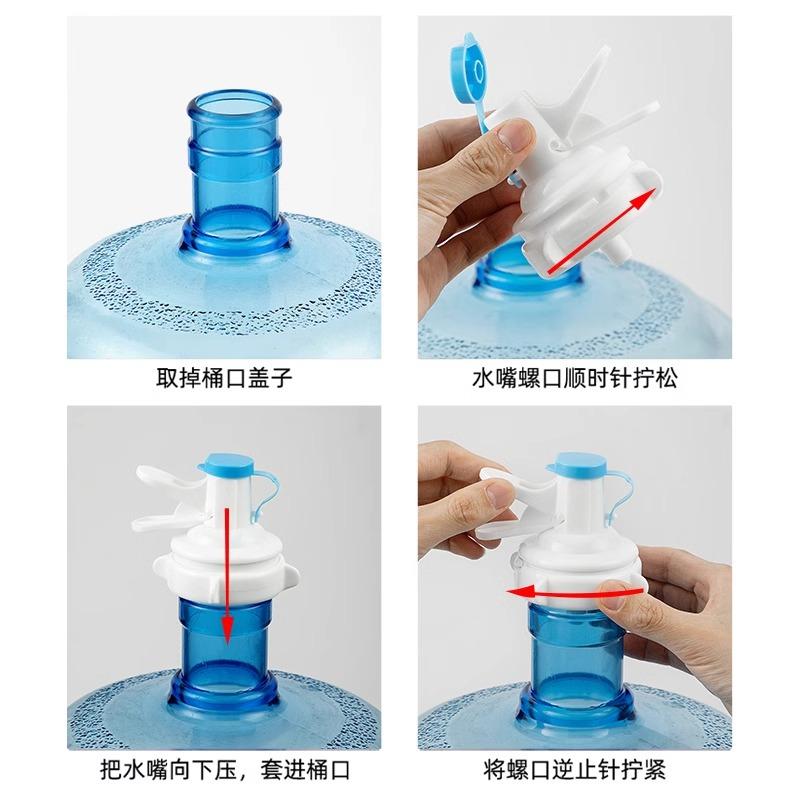 取掉桶口盖子

水嘴螺口顺时针拧松

把水嘴向下压，套进桶口

将螺口逆止针拧紧