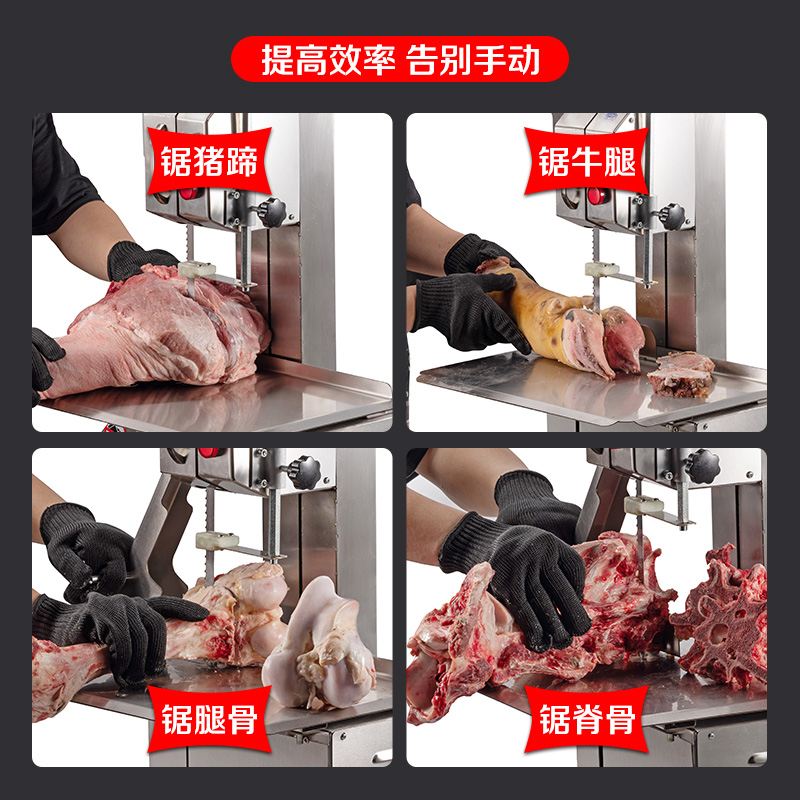 提高效率 告别手动

锯猪蹄

锯牛腿

锯腿骨

锯脊骨