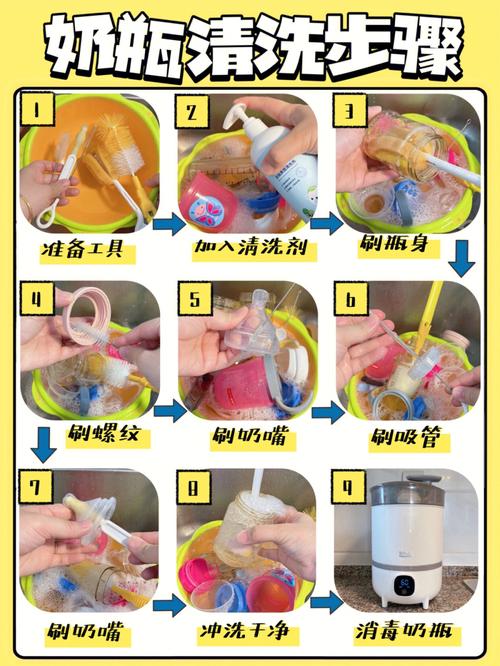 奶瓶清洗步骤

1
准备工具

2
加入清洗剂

3
刷瓶身

4
刷螺纹

5
刷奶嘴

6
刷吸管

7
刷奶嘴

8
冲洗干净

9
消毒奶瓶