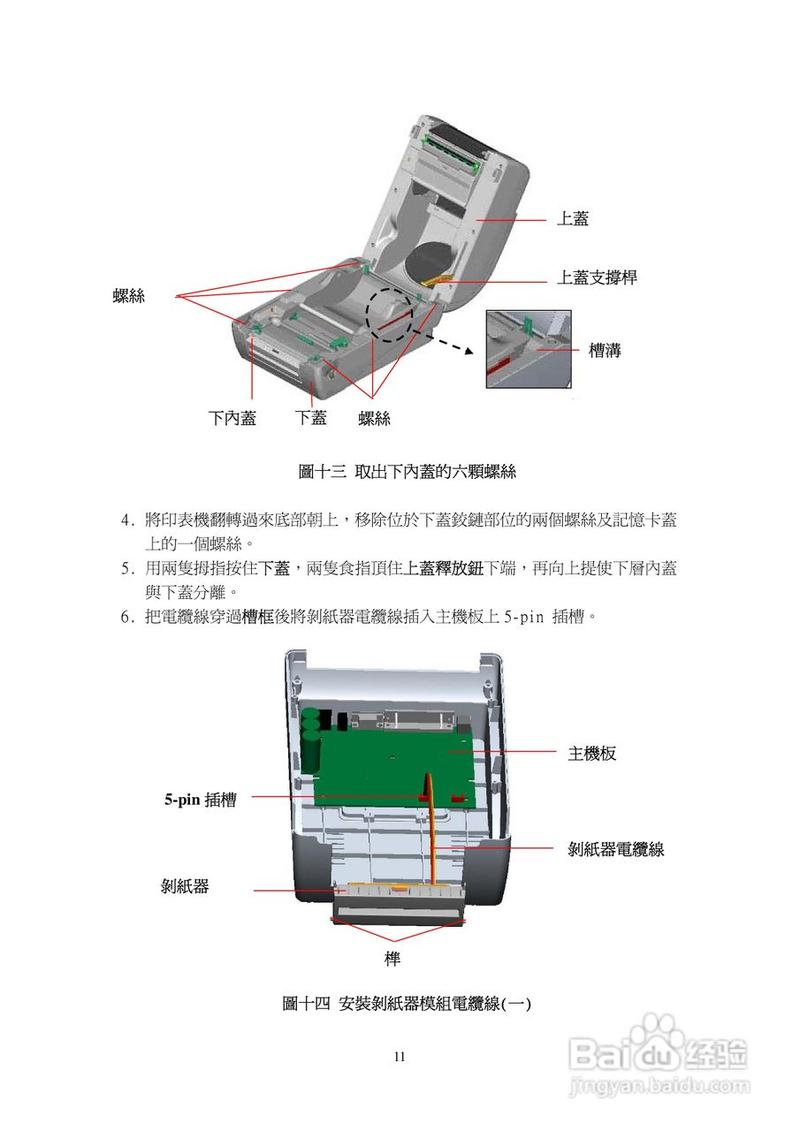 上蓋

上蓋支撐桿

螺絲

槽溝

下內蓋

下蓋

螺絲

圖十三 取出下內蓋的六顆螺絲

4. 將印表機翻轉過來底部朝上，移除位於下蓋鉸鏈部位的兩個螺絲及記憶卡蓋上的一個螺絲。

5. 用兩隻拇指按住下蓋，兩隻食指頂住上蓋釋放鈕下端，再向上提使下層內蓋與下蓋分離。

6. 把電纜線穿過槽框後將剝紙器電纜線插入主機板上 5-pin 插槽。

主機板

5-pin 插槽

剝紙器電纜線

剝紙器

榫

圖十四 安裝剝紙器模組電纜線(一)

11

Baidu 经验
jingyan.baidu.com