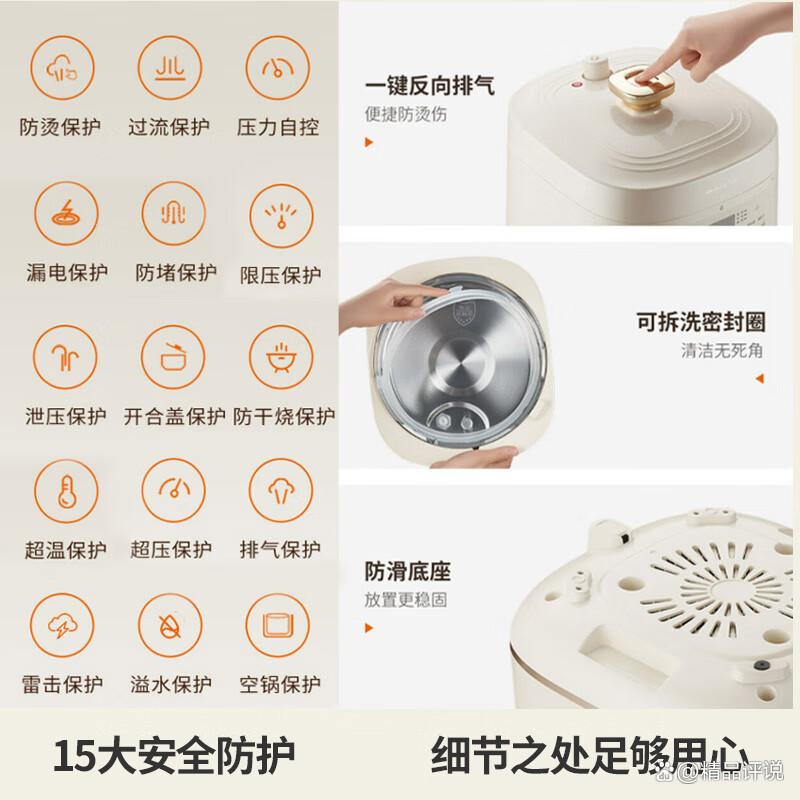 防烫保护 过流保护 压力自控

漏电保护 防堵保护 限压保护

泄压保护 开合盖保护 防干烧保护

超温保护 超压保护 排气保护

雷击保护 溢水保护 空锅保护

一键反向排气
便捷防烫伤

可拆洗密封圈
清洁无死角

防滑底座
放置更稳固

15大安全防护

细节之处足够用心

@精品评说